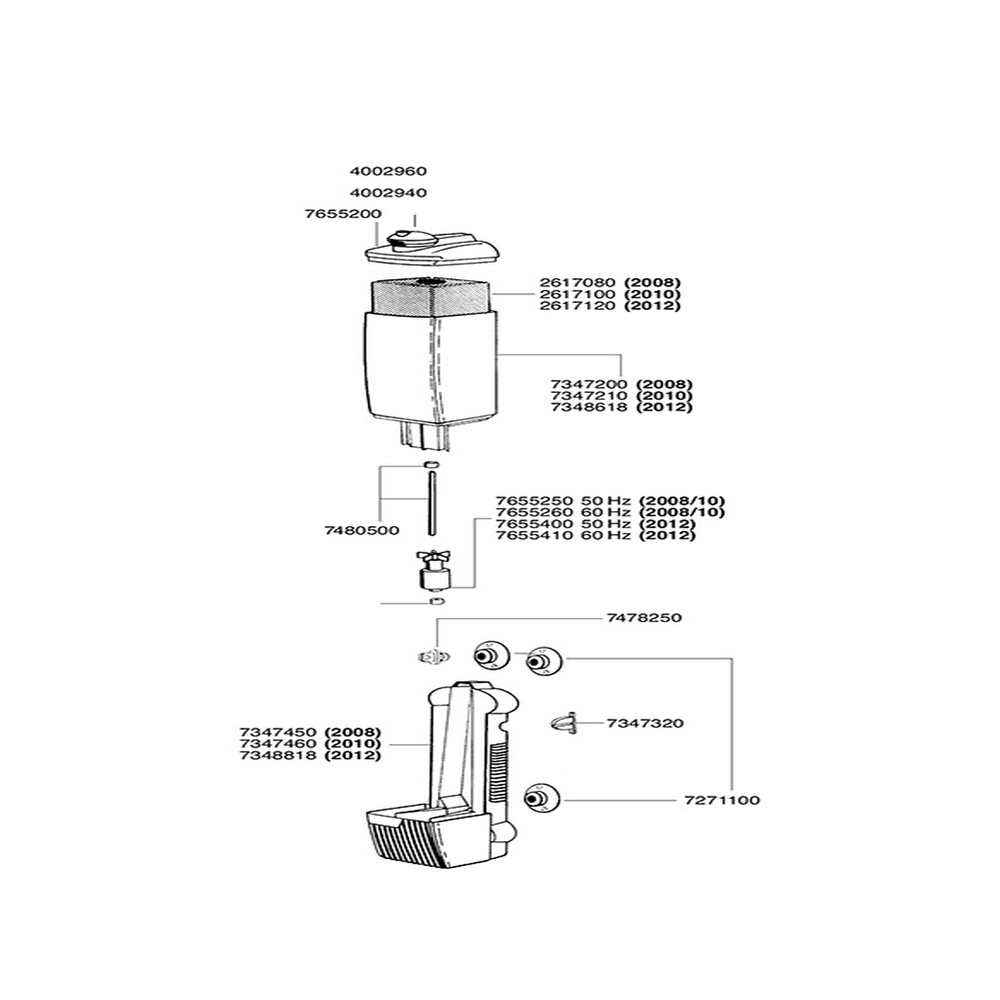 4002960
4002940
7655200

2617080 (2008)
2617100 (2010)
2617120 (2012)

7347200 (2008)
7347210 (2010)
7348618 (2012)

7480500

7655250 50 Hz (2008/10)
7655260 60 Hz (2008/10)
7655400 50 Hz (2012)
7655410 60 Hz (2012)

7478250

7347450 (2008)
7347460 (2010)
7348818 (2012)

7347320

7271100