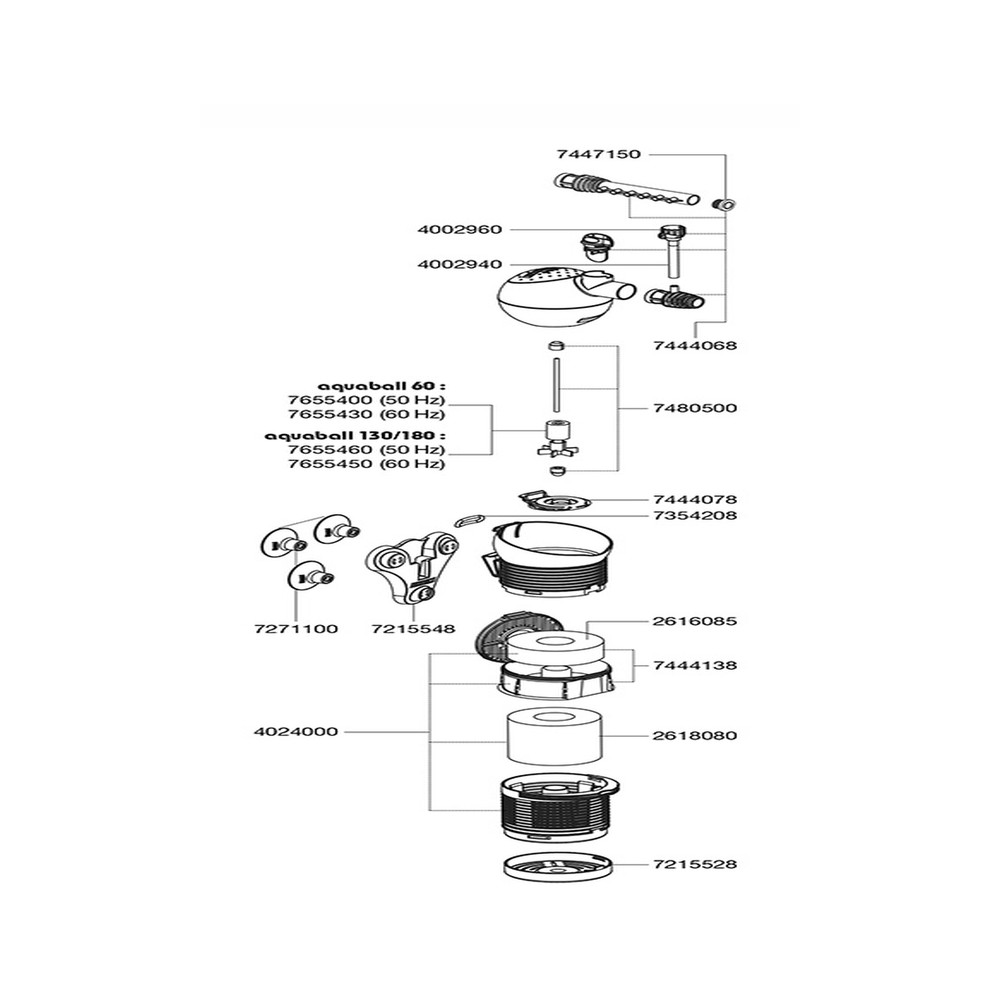 7447150

4002960

4002940

7444068

aquaball 60 :
7655400 (50 Hz)
7655430 (60 Hz)

aquaball 130/180 :
7655460 (50 Hz)
7655450 (60 Hz)

7480500

7444078

7354208

7271100

7215548

2616085

7444138

4024000

2618080

7215528