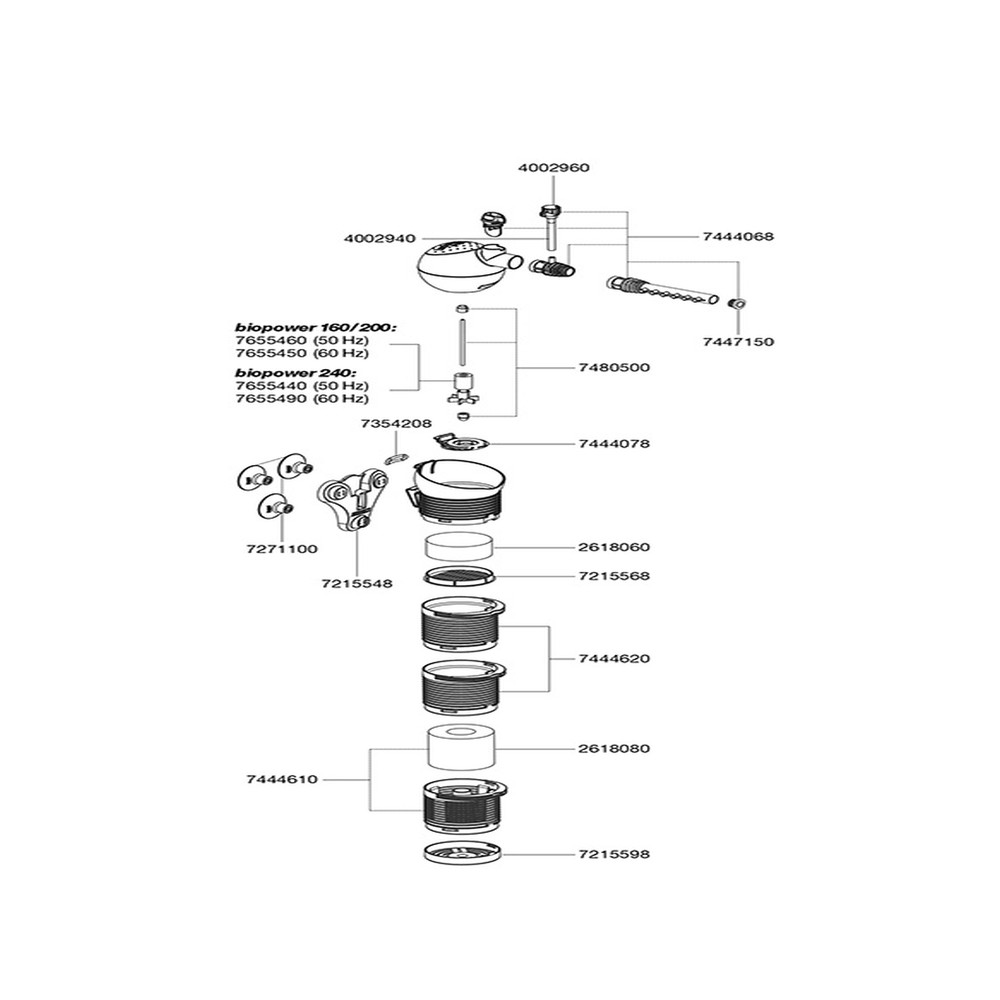 4002960

4002940

7444068

7447150

biopower 160/200:
7655460 (50 Hz)
7655450 (60 Hz)

biopower 240:
7655440 (50 Hz)
7655490 (60 Hz)

7480500

7354208

7444078

7271100

7215548

2618060

7215568

7444620

2618080

7444610

7215598